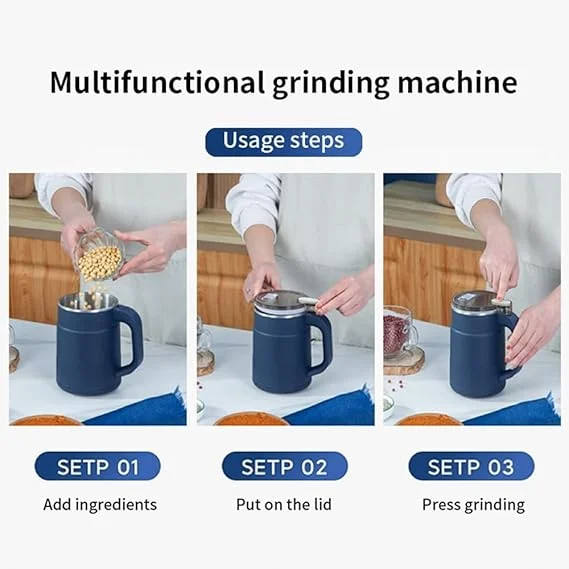 Multifunctional grinding machine

Usage steps

SETP 01

Add ingredients

SETP 02

Put on the lid

SETP 03

Press grinding